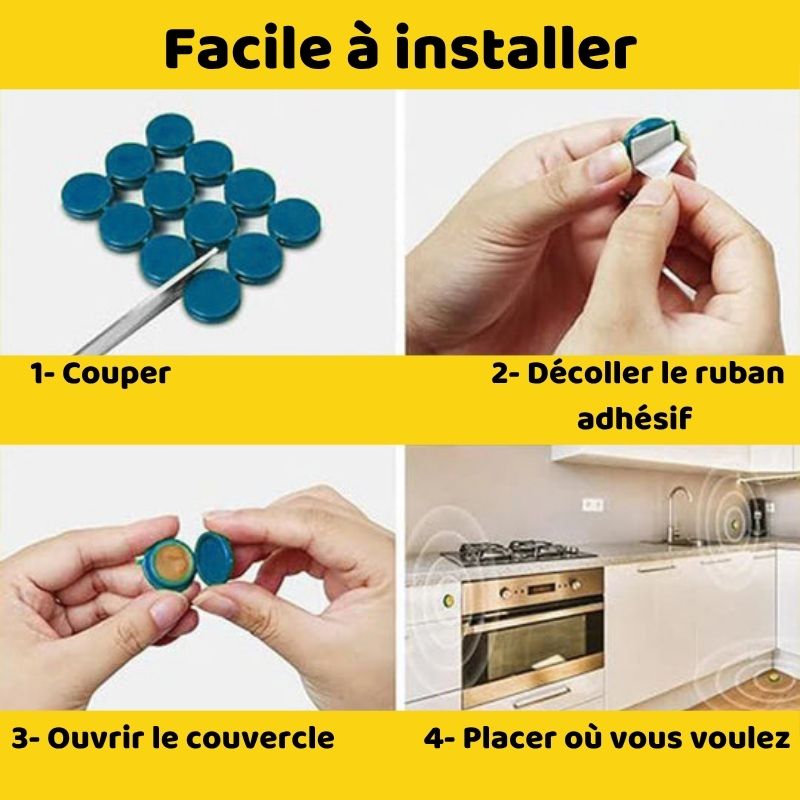 Facile à installer

1- Couper

2- Décoller le ruban adhésif

3- Ouvrir le couvercle

4- Placer où vous voulez